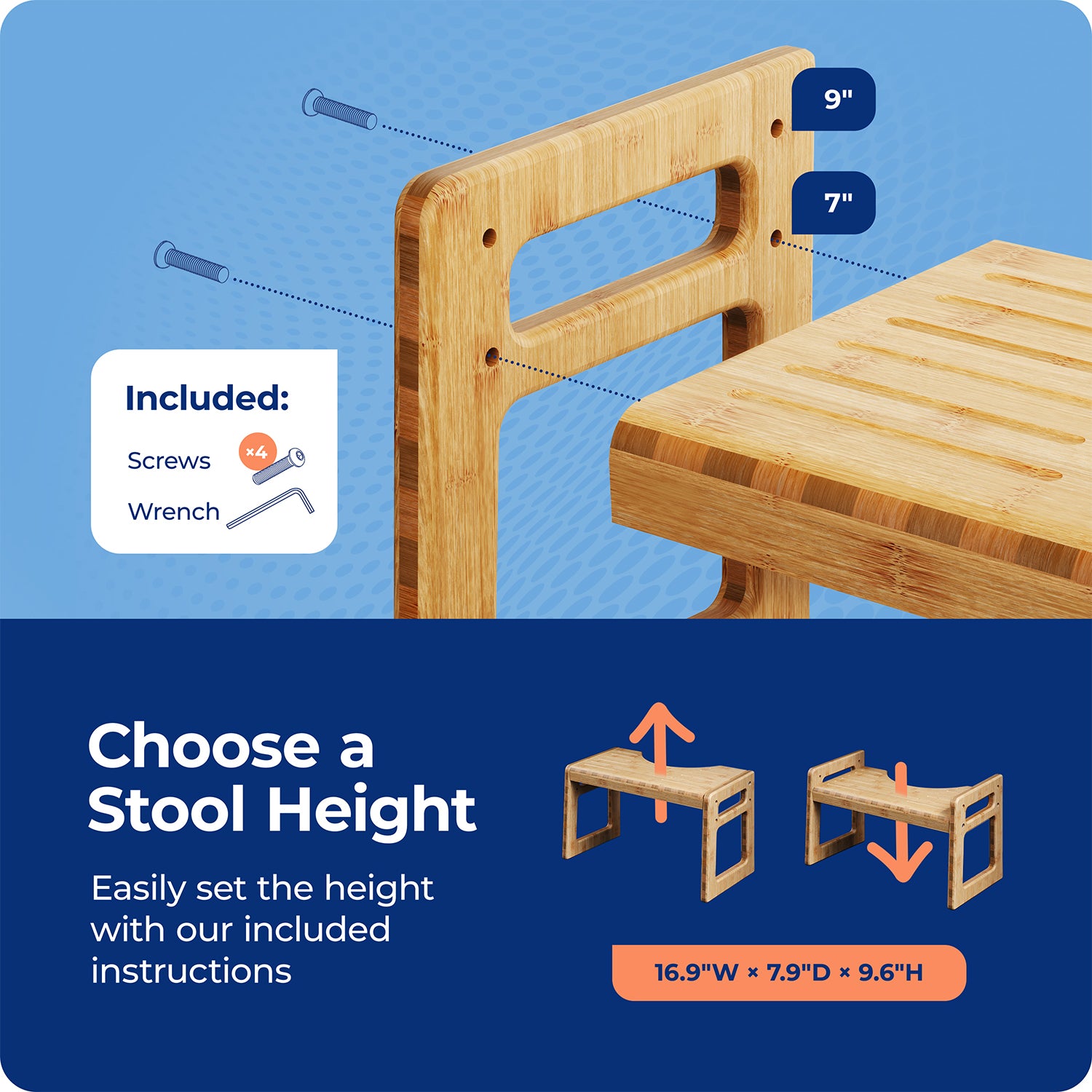 9"

7"

Included:

Screws ×4

Wrench

Choose a Stool Height

Easily set the height with our included instructions

16.9"W × 7.9"D × 9.6"H